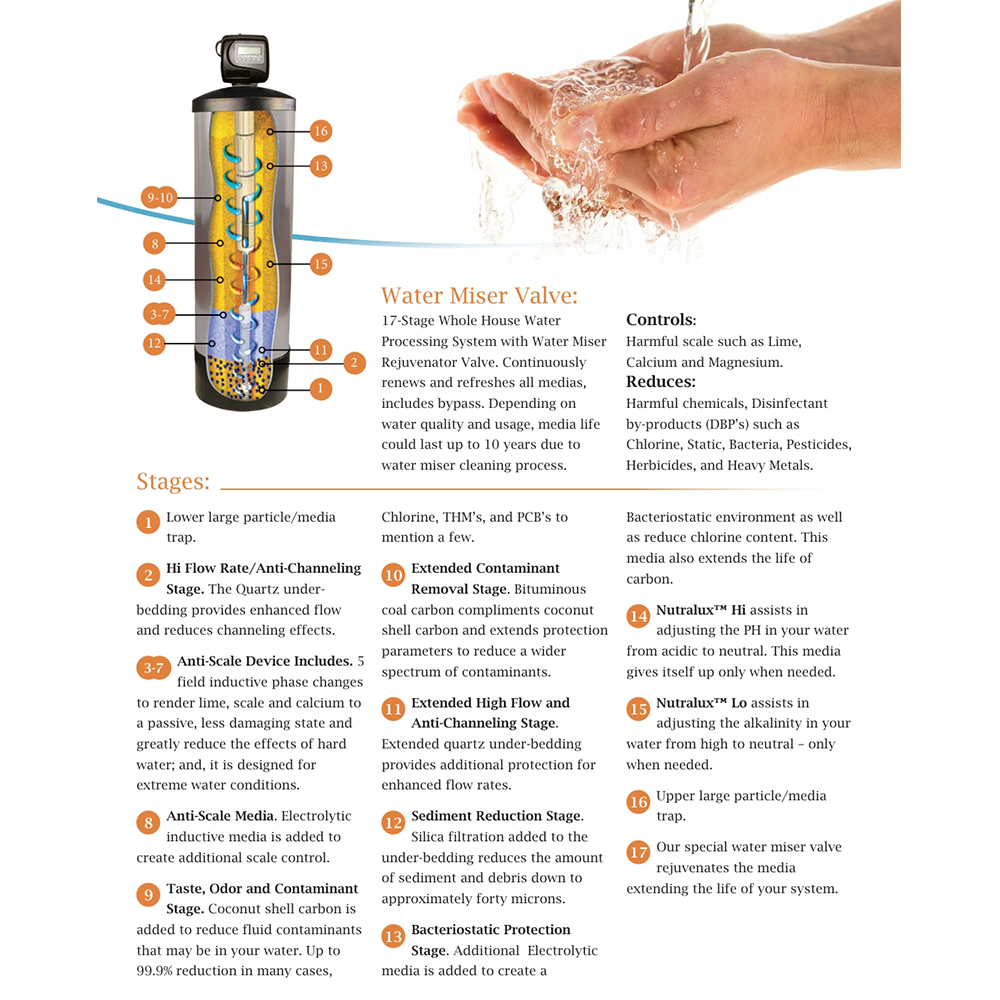 16
13
9-10
8
15
14
3-7
12
11
2
1

Water Miser Valve:

17-Stage Whole House Water Processing System with Water Miser Rejuvenator Valve. Continuously renews and refreshes all medias, includes bypass. Depending on water quality and usage, media life could last up to 10 years due to water miser cleaning process.

Controls:
Harmful scale such as Lime, Calcium and Magnesium.

Reduces:
Harmful chemicals, Disinfectant by-products (DBP's) such as Chlorine, Static, Bacteria, Pesticides, Herbicides, and Heavy Metals.

Stages:

1 Lower large particle/media trap.

2 Hi Flow Rate/Anti-Channeling Stage. The Quartz under-bedding provides enhanced flow and reduces channeling effects.

3-7 Anti-Scale Device Includes. 5 field inductive phase changes to render lime, scale and calcium to a passive, less damaging state and greatly reduce the effects of hard water; and, it is designed for extreme water conditions.

8 Anti-Scale Media. Electrolytic inductive media is added to create additional scale control.

9 Taste, Odor and Contaminant Stage. Coconut shell carbon is added to reduce fluid contaminants that may be in your water. Up to 99.9% reduction in many cases, Chlorine, THM's, and PCB's to mention a few.

10 Extended Contaminant Removal Stage. Bituminous coal carbon compliments coconut shell carbon and extends protection parameters to reduce a wider spectrum of contaminants.

11 Extended High Flow and Anti-Channeling Stage. Extended quartz under-bedding provides additional protection for enhanced flow rates.

12 Sediment Reduction Stage. Silica filtration added to the under-bedding reduces the amount of sediment and debris down to approximately forty microns.

13 Bacteriostatic Protection Stage. Additional Electrolytic media is added to create a Bacteriostatic environment as well as reduce chlorine content. This media also extends the life of carbon.

14 Nutralux™ Hi assists in adjusting the PH in your water from acidic to neutral. This media gives itself up only when needed.

15 Nutralux™ Lo assists in adjusting the alkalinity in your water from high to neutral – only when needed.

16 Upper large particle/media trap.

17 Our special water miser valve rejuvenates the media extending the life of your system.