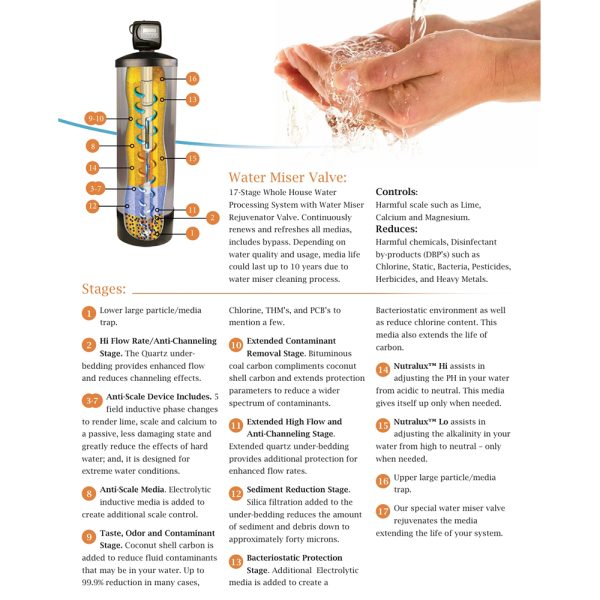 16
13
9-10
8
15
14
3-7
12
11
2
1

Water Miser Valve:
17-Stage Whole House Water Processing System with Water Miser Rejuvenator Valve. Continuously renews and refreshes all medias, includes bypass. Depending on water quality and usage, media life could last up to 10 years due to water miser cleaning process.

Controls:
Harmful scale such as Lime, Calcium and Magnesium.
Reduces:
Harmful chemicals, Disinfectant by-products (DBP's) such as Chlorine, Static, Bacteria, Pesticides, Herbicides, and Heavy Metals.

Stages:

1 Lower large particle/media trap.

2 Hi Flow Rate/Anti-Channeling Stage. The Quartz under-bedding provides enhanced flow and reduces channeling effects.

3-7 Anti-Scale Device Includes. 5 field inductive phase changes to render lime, scale and calcium to a passive, less damaging state and greatly reduce the effects of hard water; and, it is designed for extreme water conditions.

8 Anti-Scale Media. Electrolytic inductive media is added to create additional scale control.

9 Taste, Odor and Contaminant Stage. Coconut shell carbon is added to reduce fluid contaminants that may be in your water. Up to 99.9% reduction in many cases, Chlorine, THM's, and PCB's to mention a few.

10 Extended Contaminant Removal Stage. Bituminous coal carbon compliments coconut shell carbon and extends protection parameters to reduce a wider spectrum of contaminants.

11 Extended High Flow and Anti-Channeling Stage. Extended quartz under-bedding provides additional protection for enhanced flow rates.

12 Sediment Reduction Stage. Silica filtration added to the under-bedding reduces the amount of sediment and debris down to approximately forty microns.

13 Bacteriostatic Protection Stage. Additional Electrolytic media is added to create a Bacteriostatic environment as well as reduce chlorine content. This media also extends the life of carbon.

14 Nutralux™ Hi assists in adjusting the PH in your water from acidic to neutral. This media gives itself up only when needed.

15 Nutralux™ Lo assists in adjusting the alkalinity in your water from high to neutral – only when needed.

16 Upper large particle/media trap.

17 Our special water miser valve rejuvenates the media extending the life of your system.